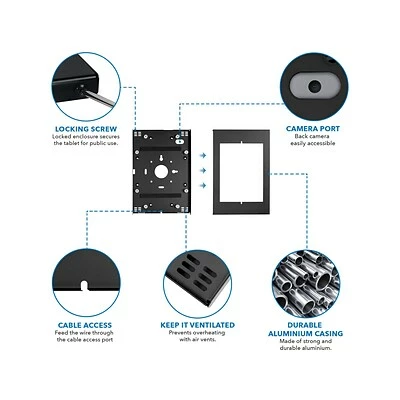 LOCKING SCREW
Locked enclosure secures the tablet for public use.

CAMERA PORT
Back camera easily accessible

CABLE ACCESS
Feed the wire through the cable access port

KEEP IT VENTILATED
Prevents overheating with air vents.

DURABLE ALUMINIUM CASING
Made of strong and durable aluminium.